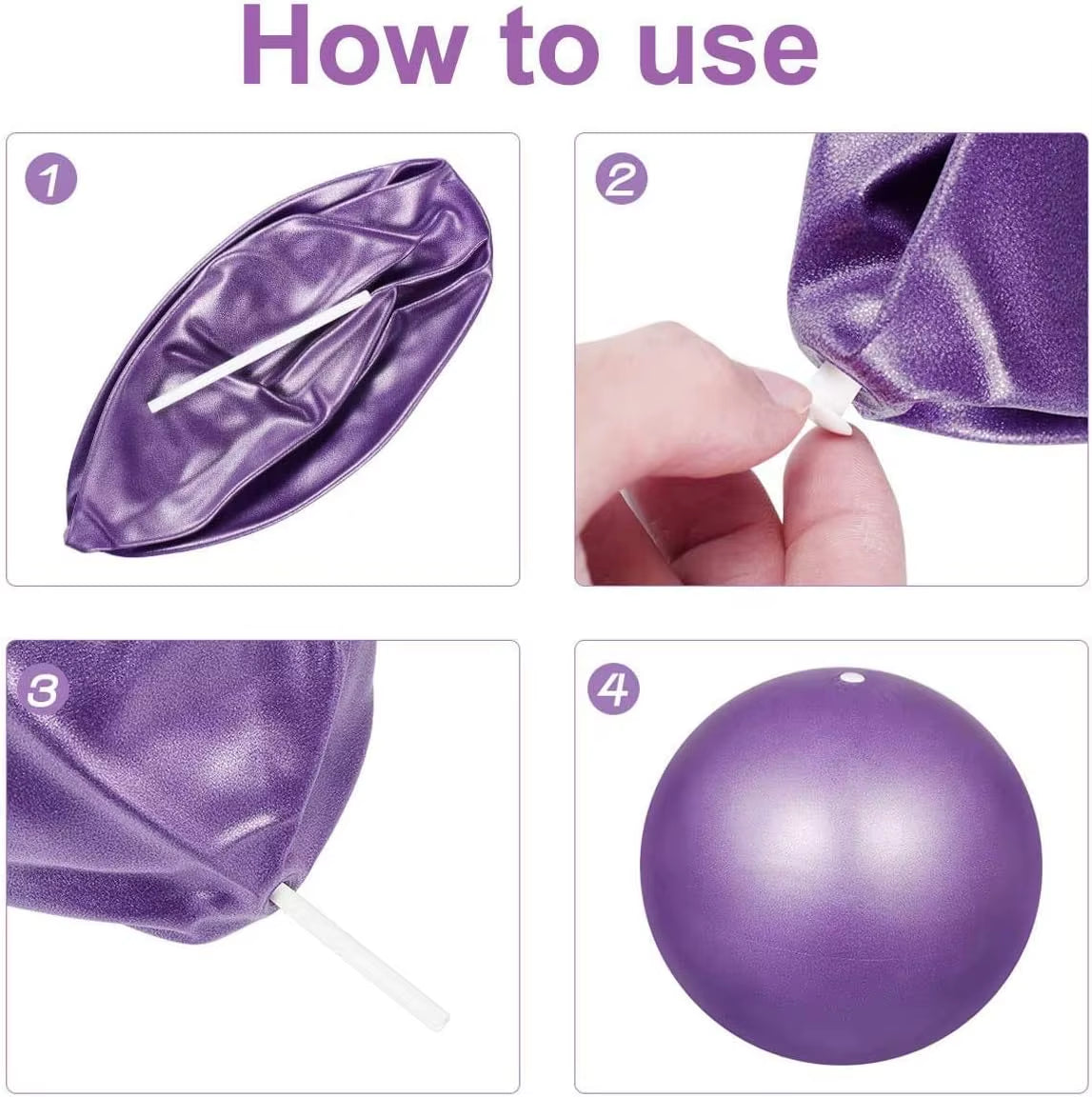 How to use

1

2

3

4